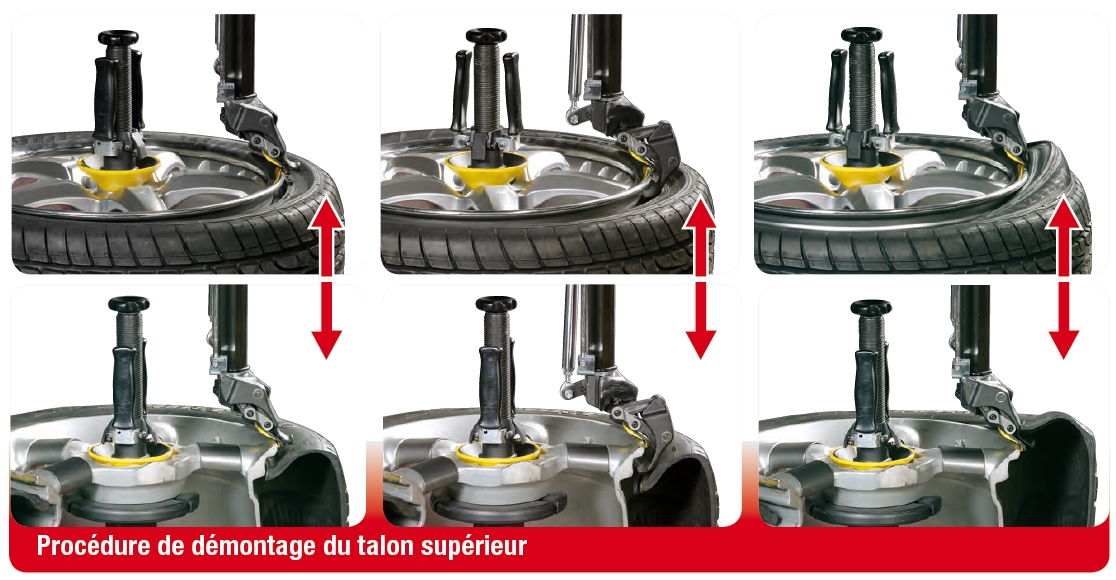 Procédure de démontage du talon supérieur